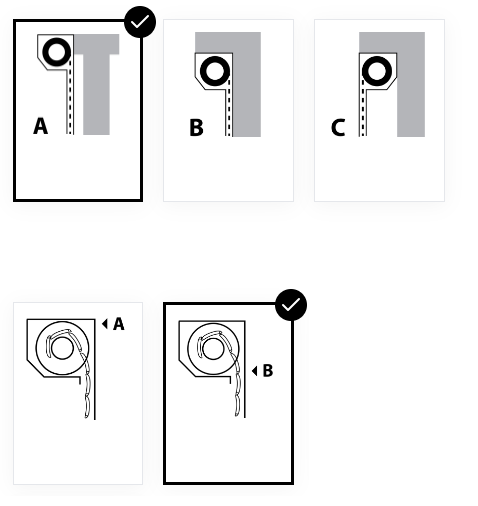 A

B

C

A

B